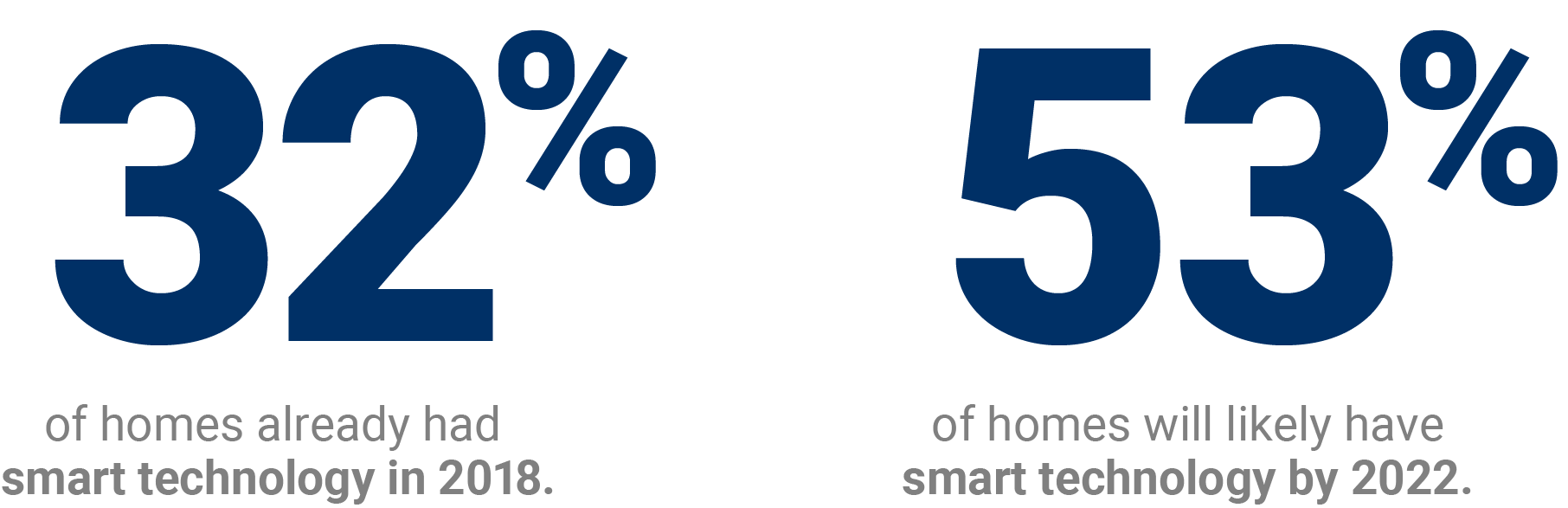 32%

of homes already had smart technology in 2018.

53%

of homes will likely have smart technology by 2022.