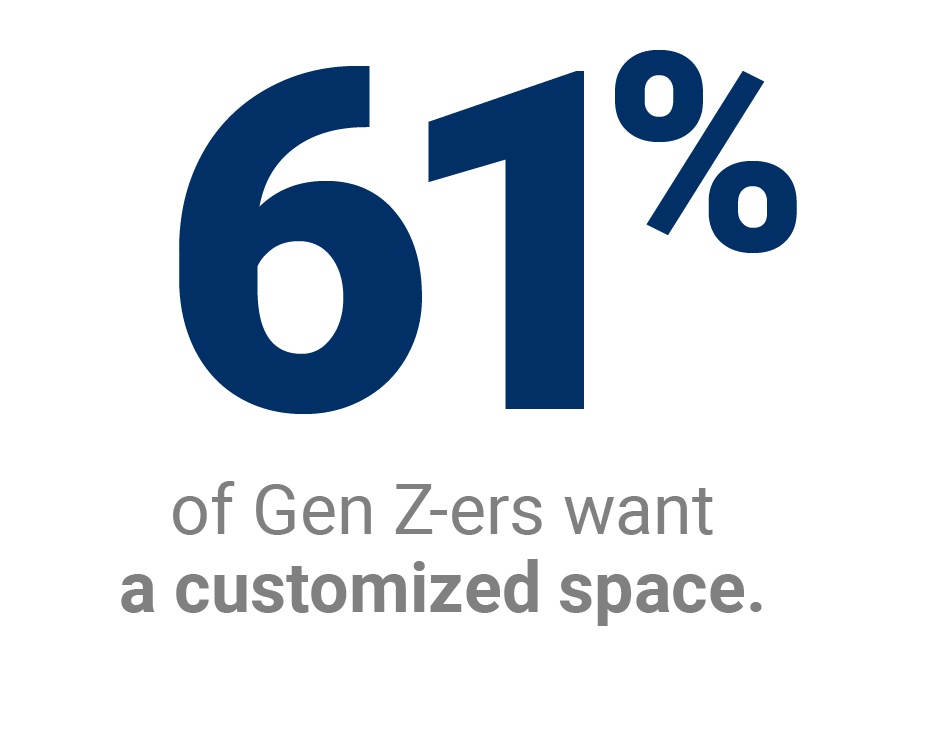 61%

of Gen Z-ers want a customized space.